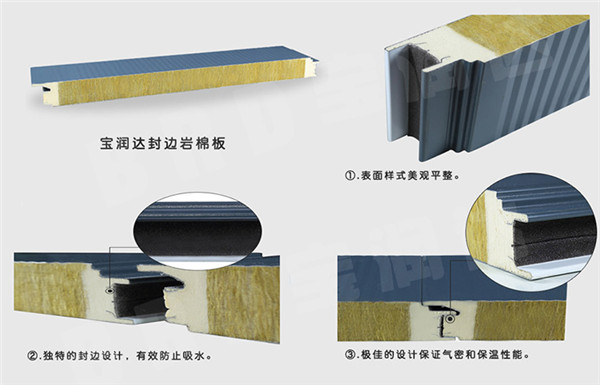 宝润达封边岩棉板

①.表面样式美观平整。

②.独特的封边设计，有效防止吸水。

③.极佳的设计保证气密和保温性能。